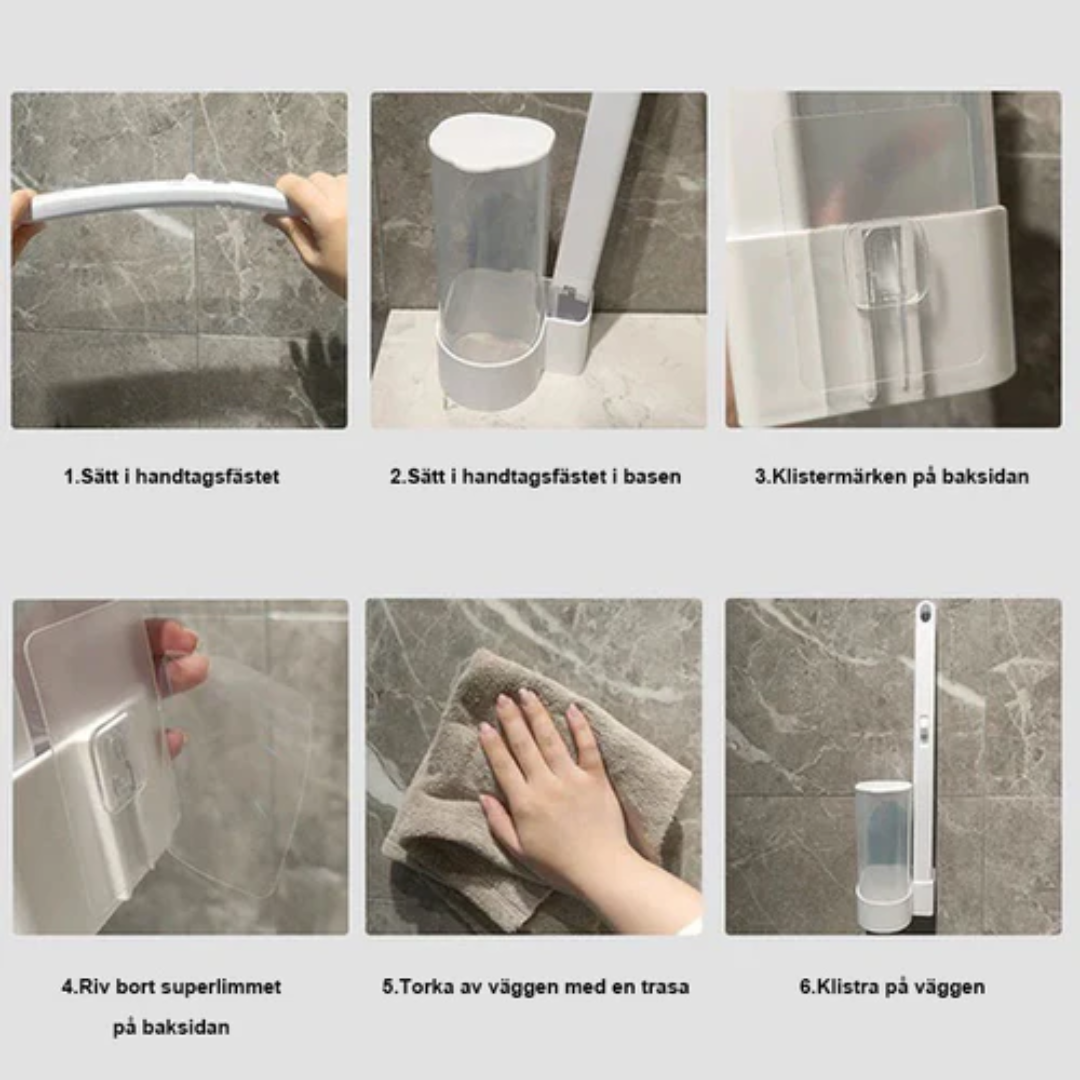 1.Sätt i handtagsfästet

2.Sätt i handtagsfästet i basen

3.Klistermärken på baksidan

4.Riv bort superlimmet på baksidan

5.Torka av väggen med en trasa

6.Klistra på väggen