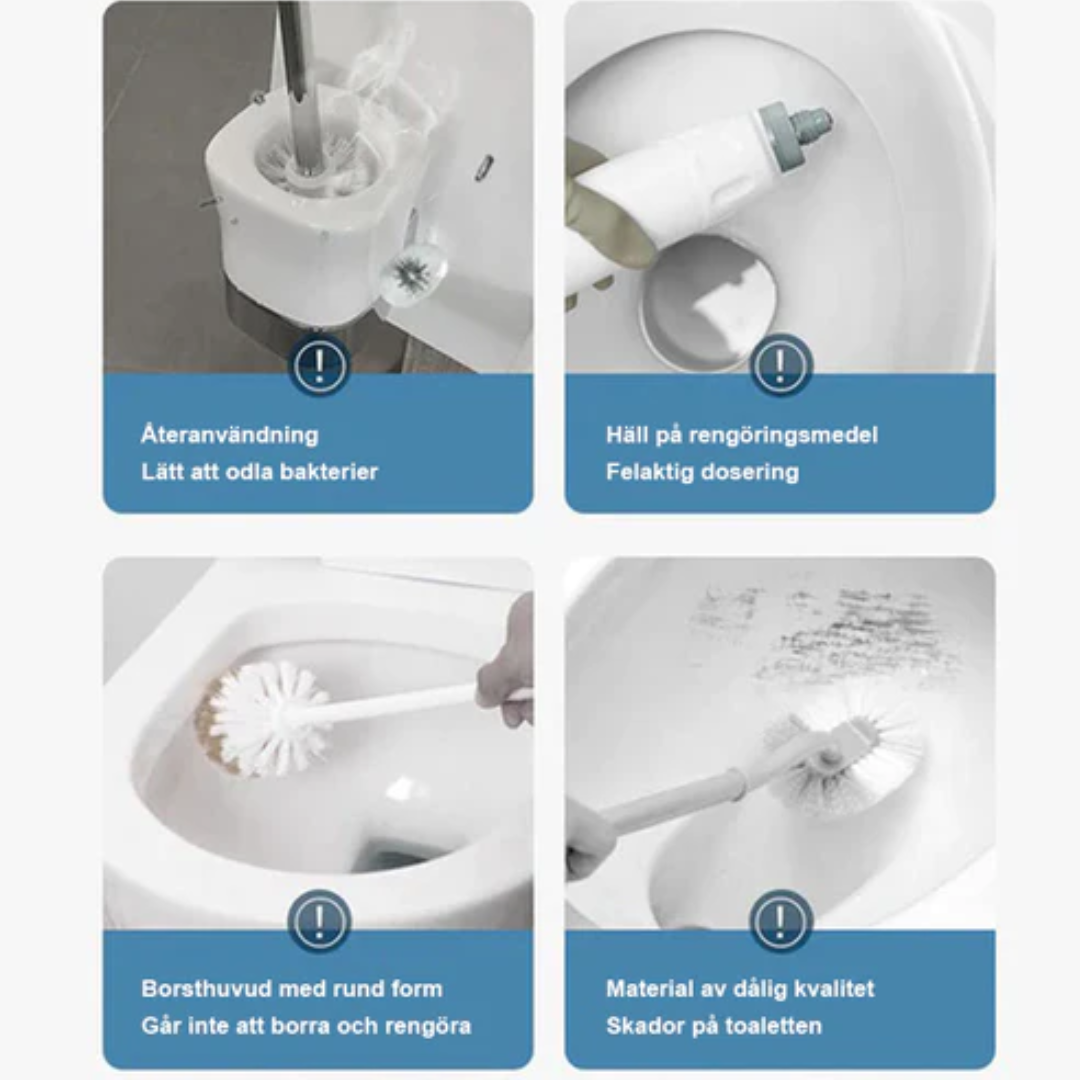 !

Återanvändning
Lätt att odla bakterier

!

Häll på rengöringsmedel
Felaktig dosering

!

Borsthuvud med rund form
Går inte att borra och rengöra

!

Material av dålig kvalitet
Skador på toaletten